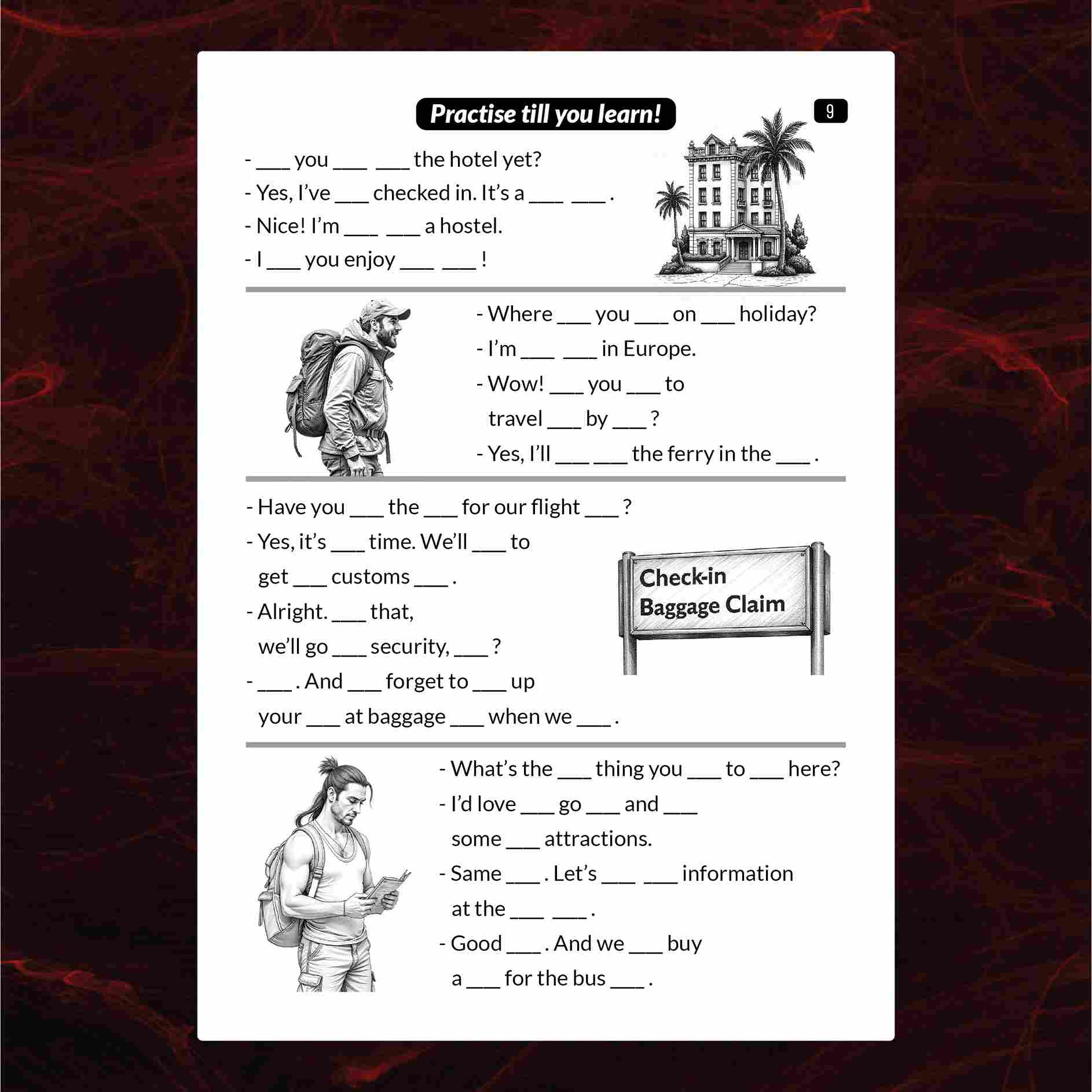 Practise till you learn!

9

- ___ you ___ ___ the hotel yet?
- Yes, I've ___ checked in. It's a ___ ___ .
- Nice! I'm ___ ___ a hostel.
- I ___ you enjoy ___ ___ !

- Where ___ you ___ on ___ holiday?
- I'm ___ ___ in Europe.
- Wow! ___ you ___ to travel ___ by ___ ?
- Yes, I'll ___ ___ the ferry in the ___ .

- Have you ___ the ___ for our flight ___ ?
- Yes, it's ___ time. We'll ___ to get ___ customs ___ .
- Alright. ___ that, we'll go ___ security, ___ ?
- ___ . And ___ forget to ___ up your ___ at baggage ___ when we ___ .

Check-in
Baggage Claim

- What's the ___ thing you ___ to ___ here?
- I'd love ___ go ___ and ___ some ___ attractions.
- Same ___ . Let's ___ ___ information at the ___ ___ .
- Good ___ . And we ___ buy a ___ for the bus ___ .